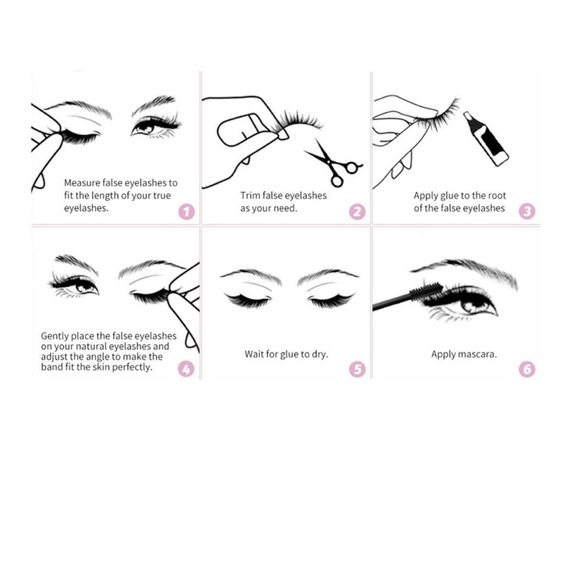 Measure false eyelashes to fit the length of your true eyelashes.

1

Trim false eyelashes as your need.

2

Apply glue to the root of the false eyelashes

3

Gently place the false eyelashes on your natural eyelashes and adjust the angle to make the band fit the skin perfectly.

4

Wait for glue to dry.

5

Apply mascara.

6